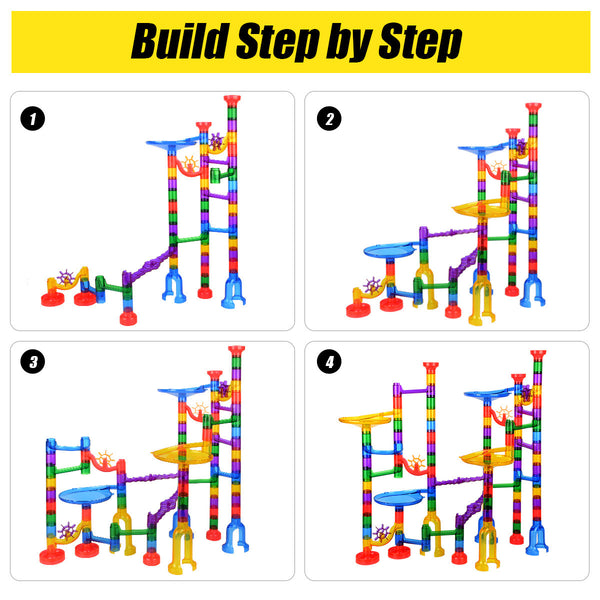 Build Step by Step

1

2

3

4